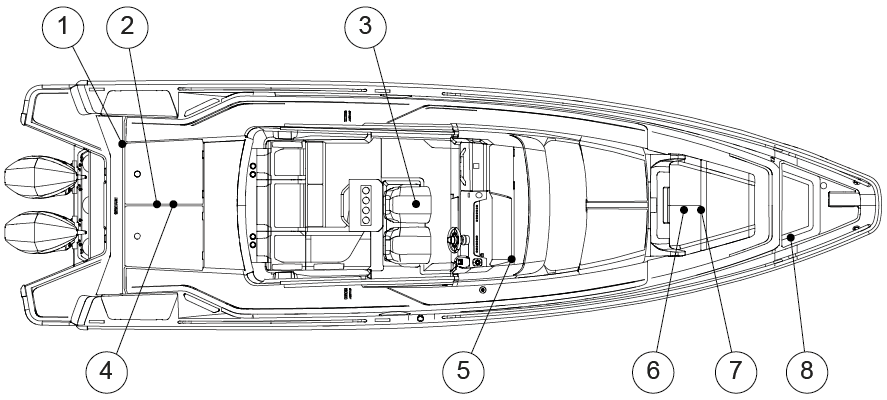 1
2
3
4
5
6
7
8